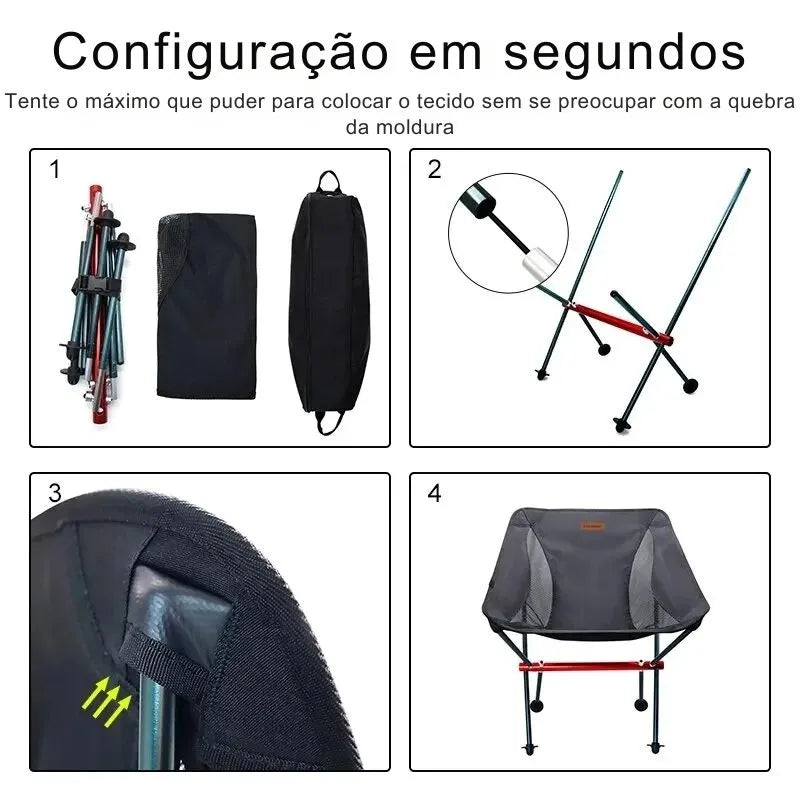 Configuração em segundos

Tente o máximo que puder para colocar o tecido sem se preocupar com a quebra da moldura

1

2

3

4